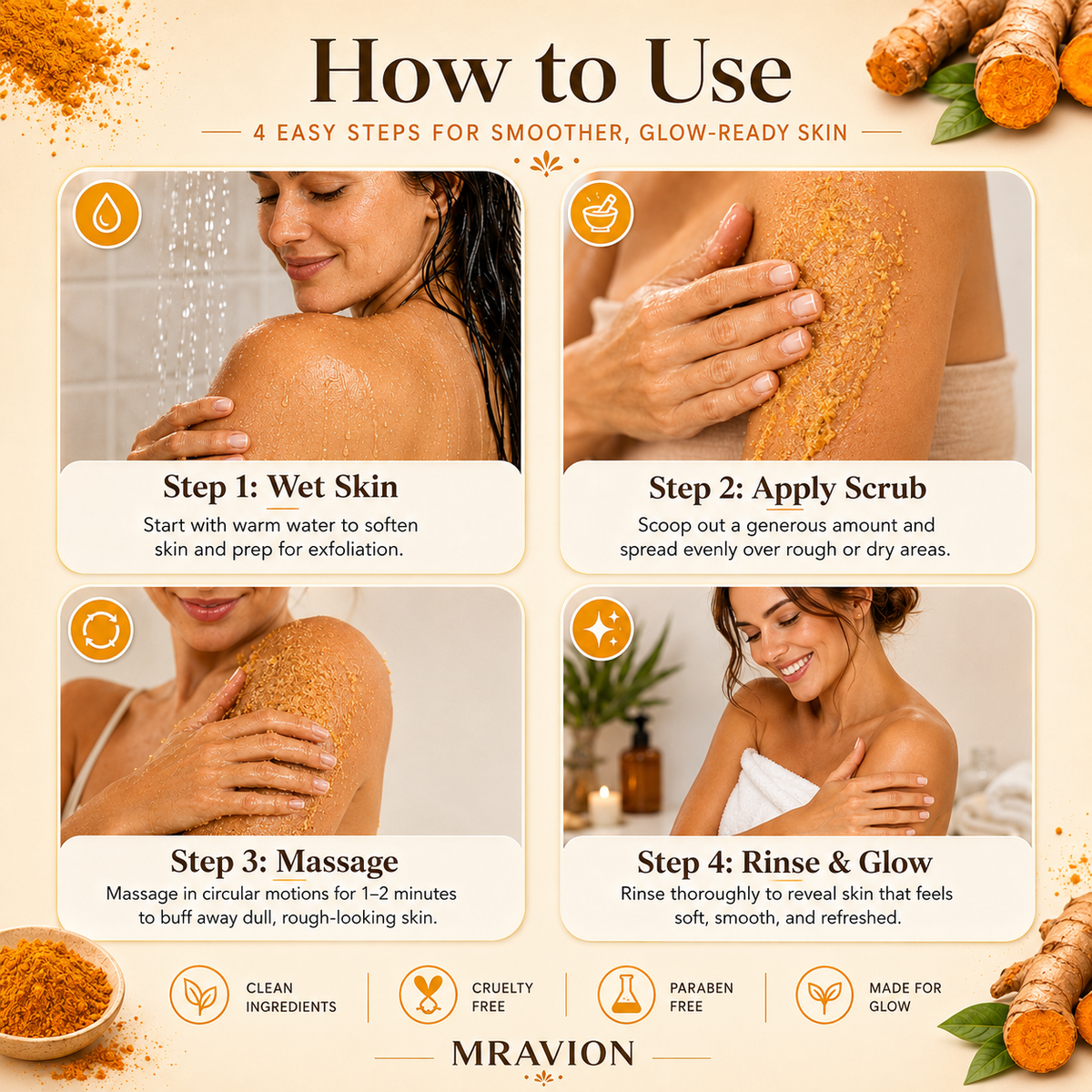 How to Use

4 EASY STEPS FOR SMOOTHER, GLOW-READY SKIN

Step 1: Wet Skin
Start with warm water to soften skin and prep for exfoliation.

Step 2: Apply Scrub
Scoop out a generous amount and spread evenly over rough or dry areas.

Step 3: Massage
Massage in circular motions for 1–2 minutes to buff away dull, rough-looking skin.

Step 4: Rinse & Glow
Rinse thoroughly to reveal skin that feels soft, smooth, and refreshed.

CLEAN INGREDIENTS

CRUELTY FREE

PARABEN FREE

MADE FOR GLOW

MRAVION